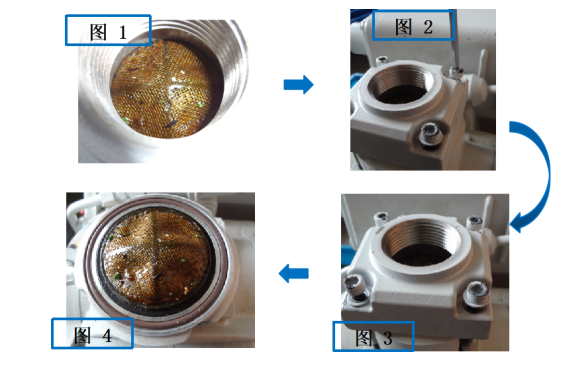 图 1

图 2

图 3

图 4